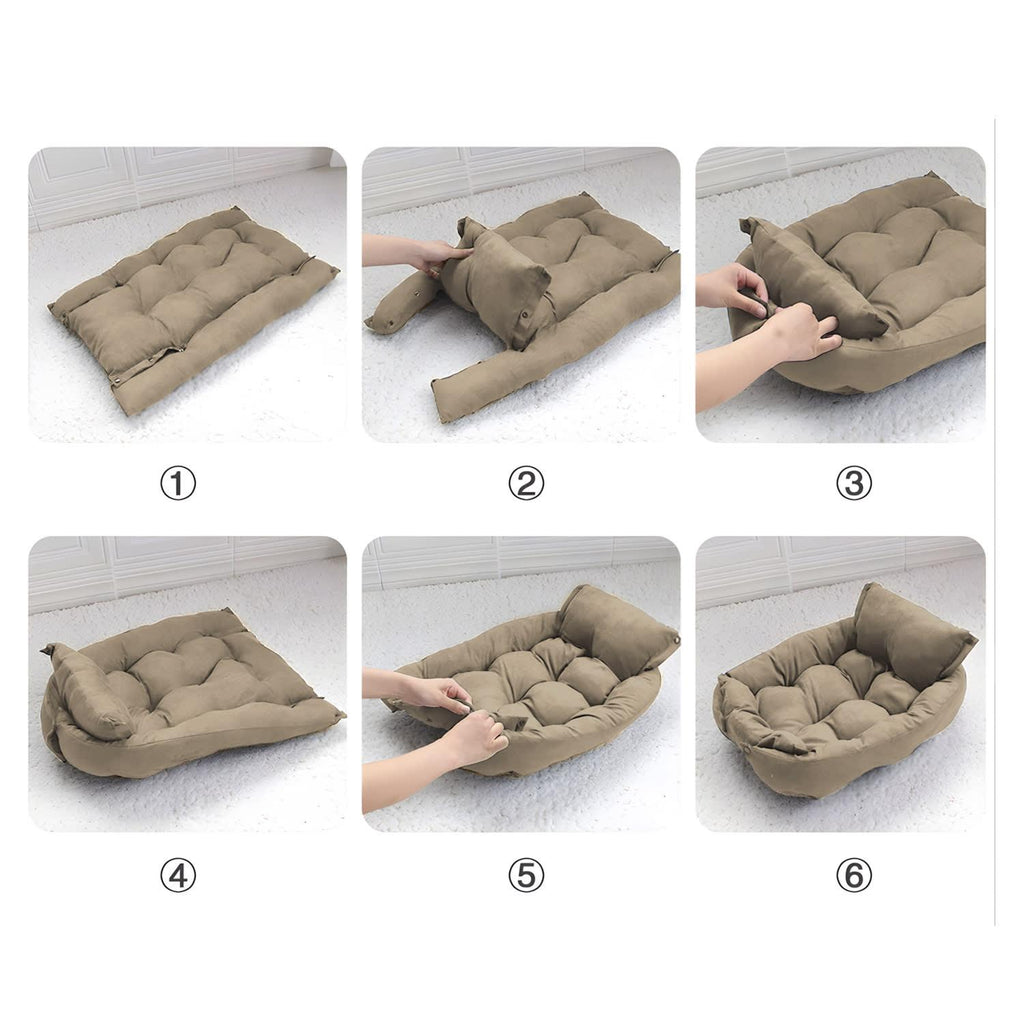 ①

②

③

④

⑤

⑥