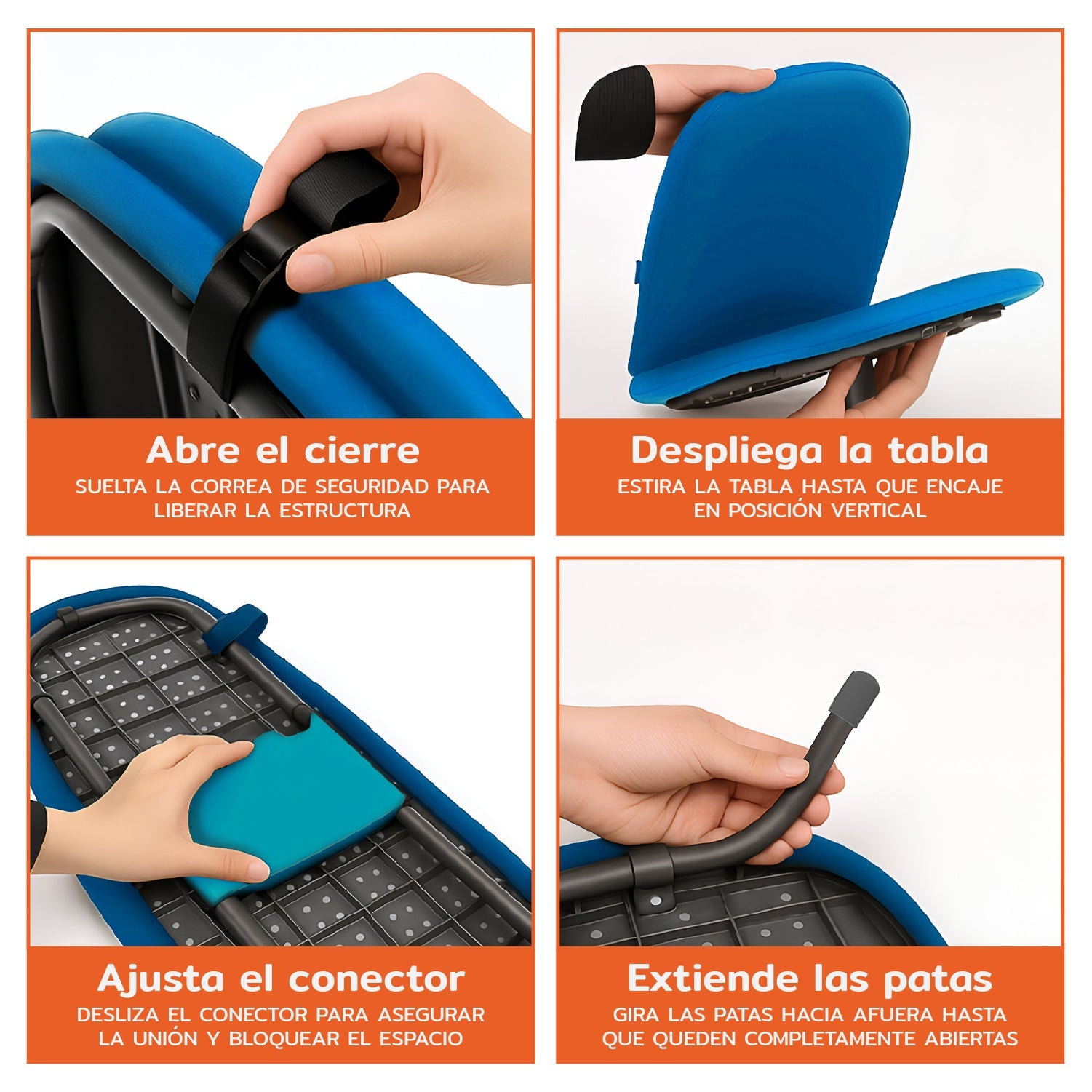 Abre el cierre
SUELTA LA CORREA DE SEGURIDAD PARA LIBERAR LA ESTRUCTURA

Despliega la tabla
ESTIRA LA TABLA HASTA QUE ENCAJE EN POSICIÓN VERTICAL

Ajusta el conector
DESLIZA EL CONECTOR PARA ASEGURAR LA UNIÓN Y BLOQUEAR EL ESPACIO

Extiende las patas
GIRA LAS PATAS HACIA AFUERA HASTA QUE QUEDEN COMPLETAMENTE ABIERTAS