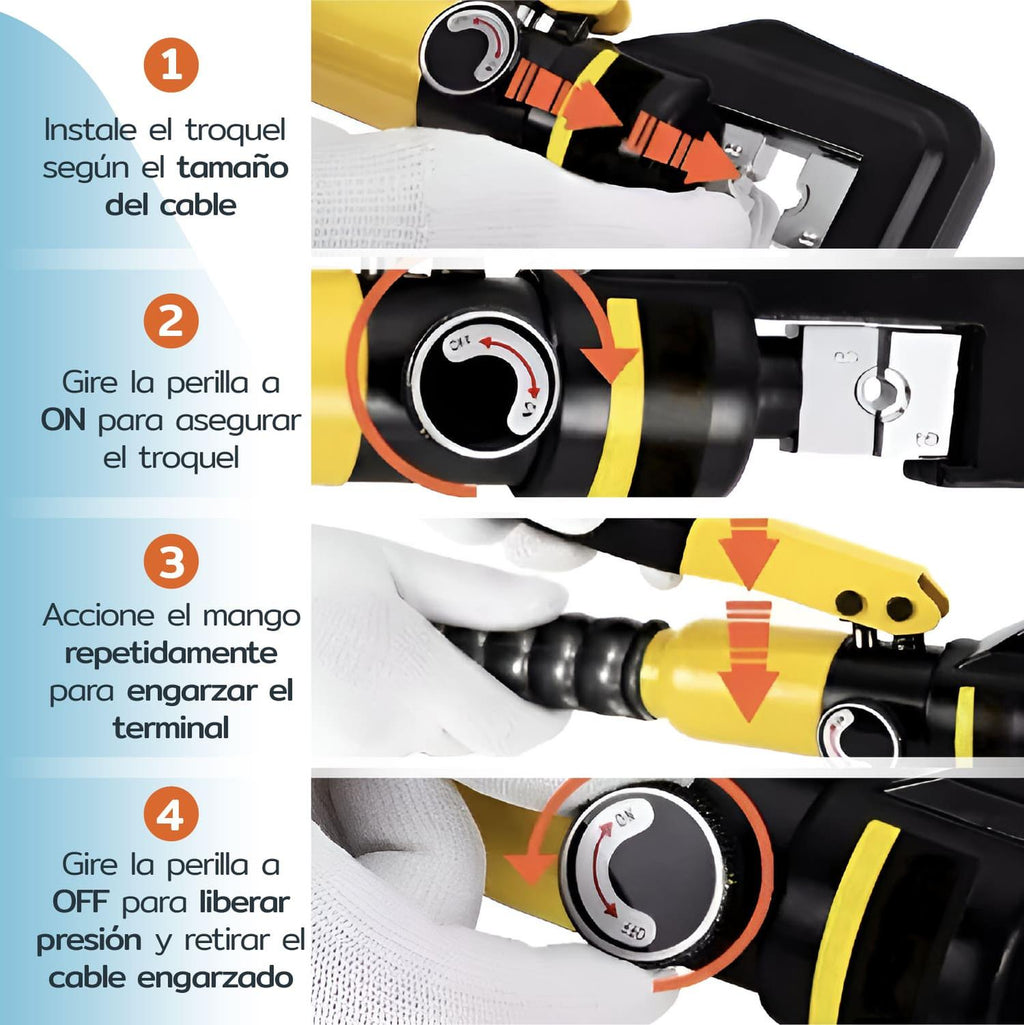 1

Instale el troquel según el tamaño del cable

2

Gire la perilla a ON para asegurar el troquel

ON

3

Accione el mango repetidamente para engarzar el terminal

4

Gire la perilla a OFF para liberar presión y retirar el cable engarzado

ON

OFF